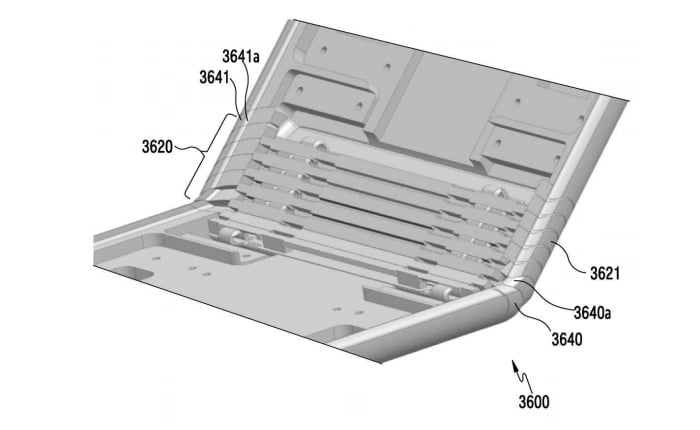 3641a
3641
3620
3621
3640a
3640
3600